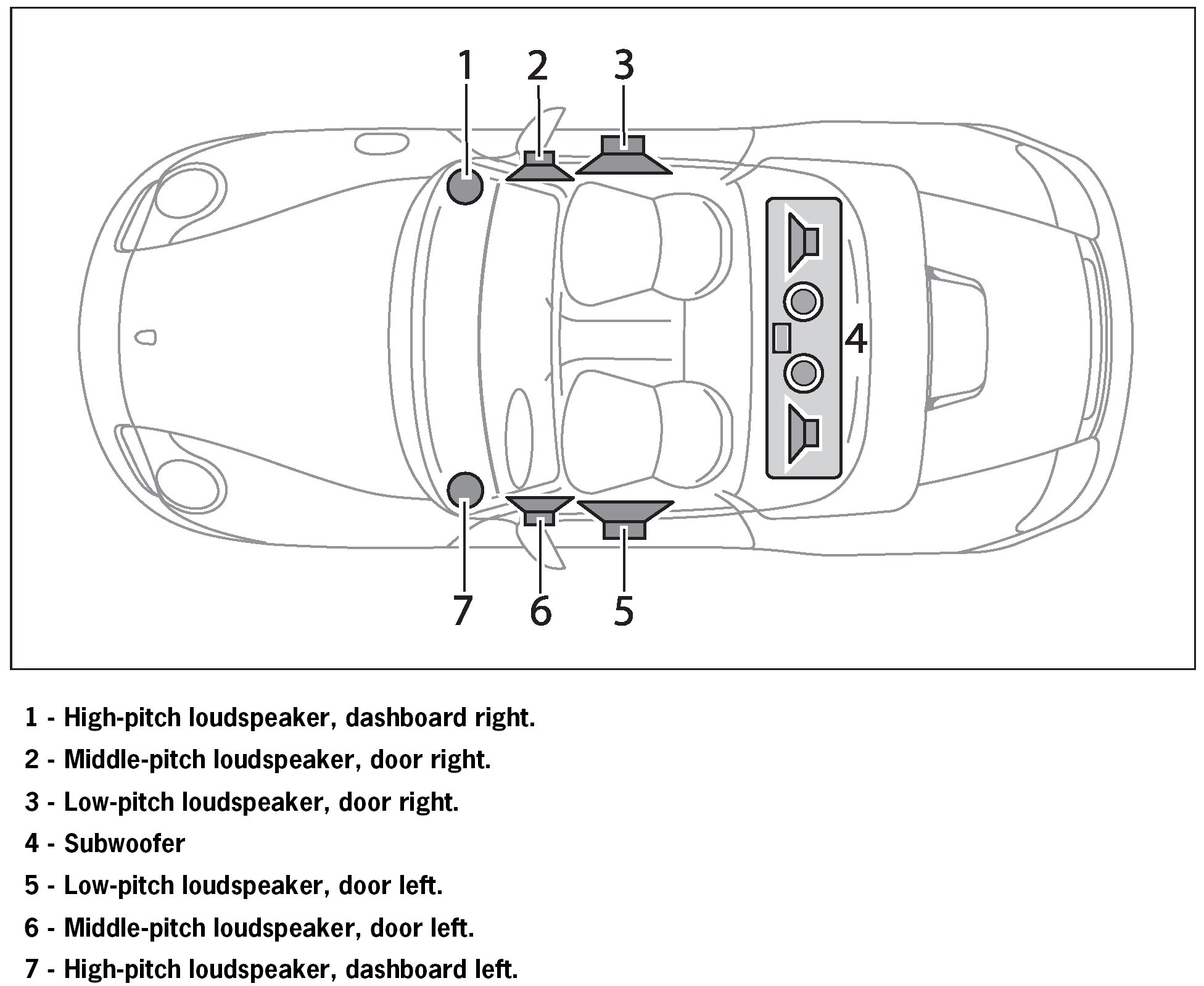 1 2 3

4

7 6 5

1 - High-pitch loudspeaker, dashboard right.

2 - Middle-pitch loudspeaker, door right.

3 - Low-pitch loudspeaker, door right.

4 - Subwoofer

5 - Low-pitch loudspeaker, door left.

6 - Middle-pitch loudspeaker, door left.

7 - High-pitch loudspeaker, dashboard left.