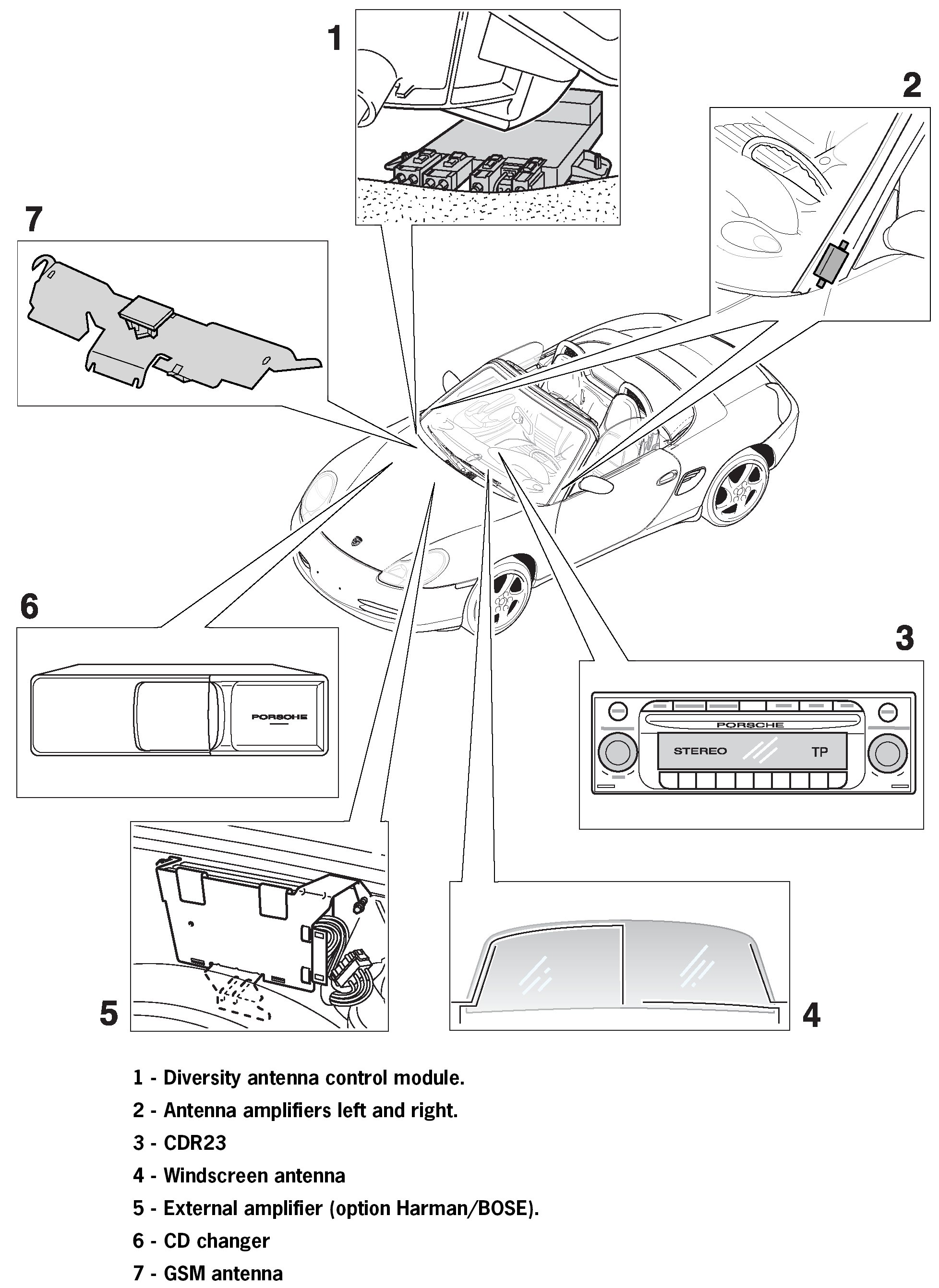 1

2

7

6

PORSCHE

3

PORSCHE

STEREO

TP

5

4

1 - Diversity antenna control module.

2 - Antenna amplifiers left and right.

3 - CDR23

4 - Windscreen antenna

5 - External amplifier (option Harman/BOSE).

6 - CD changer

7 - GSM antenna