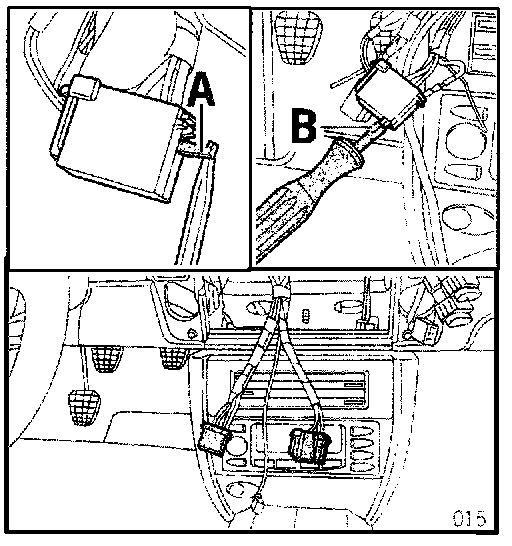 A

B

015