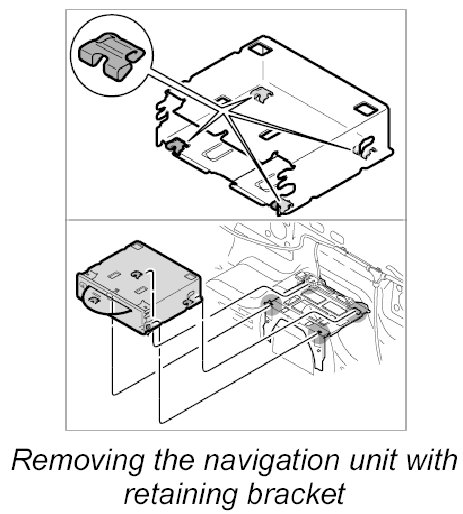 Removing the navigation unit with retaining bracket