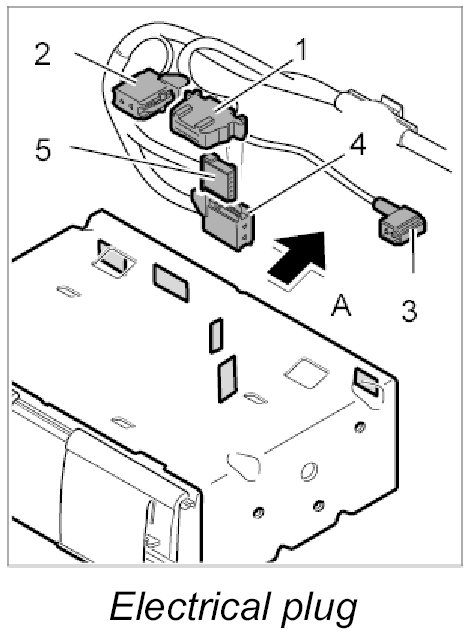 2
1
5
4
A
3

Electrical plug