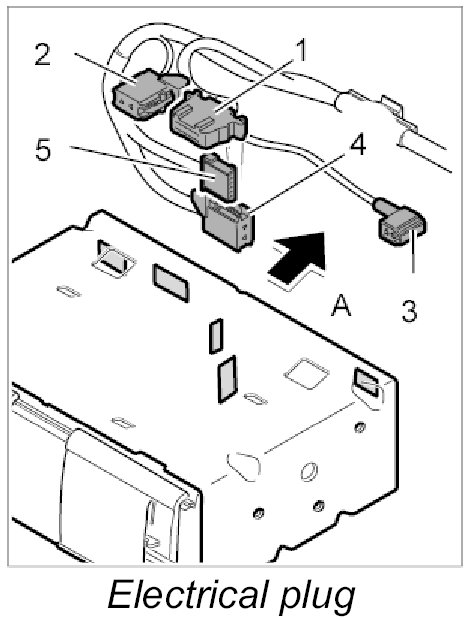 2
1
5
4
A
3

Electrical plug