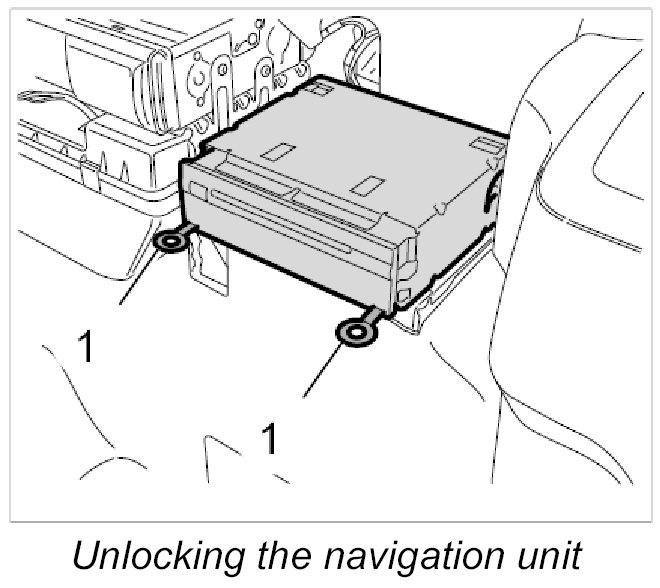 1

1

Unlocking the navigation unit