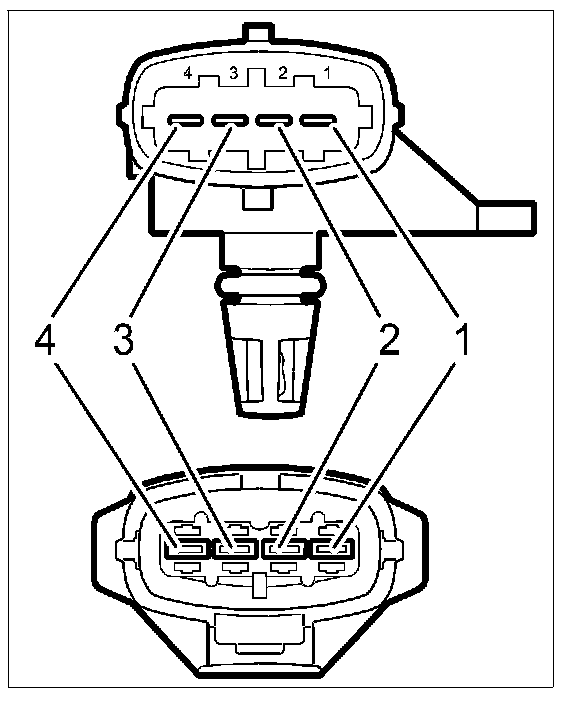 4 3 2 1

4 3 2 1