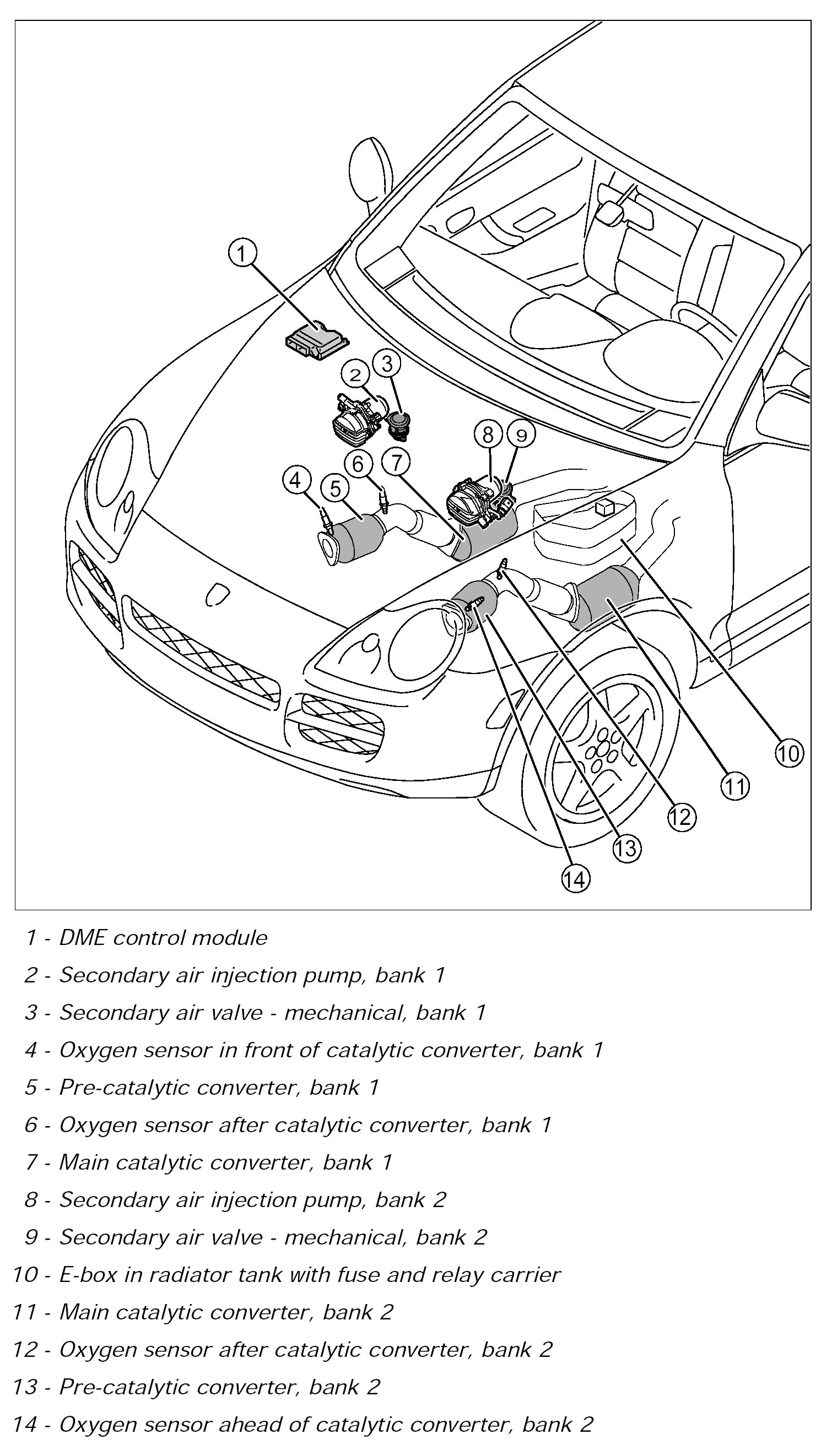 1
2
3
4
5
6
7
8
9
10
11
12
13
14

1 - DME control module

2 - Secondary air injection pump, bank 1

3 - Secondary air valve - mechanical, bank 1

4 - Oxygen sensor in front of catalytic converter, bank 1

5 - Pre-catalytic converter, bank 1

6 - Oxygen sensor after catalytic converter, bank 1

7 - Main catalytic converter, bank 1

8 - Secondary air injection pump, bank 2

9 - Secondary air valve - mechanical, bank 2

10 - E-box in radiator tank with fuse and relay carrier

11 - Main catalytic converter, bank 2

12 - Oxygen sensor after catalytic converter, bank 2

13 - Pre-catalytic converter, bank 2

14 - Oxygen sensor ahead of catalytic converter, bank 2