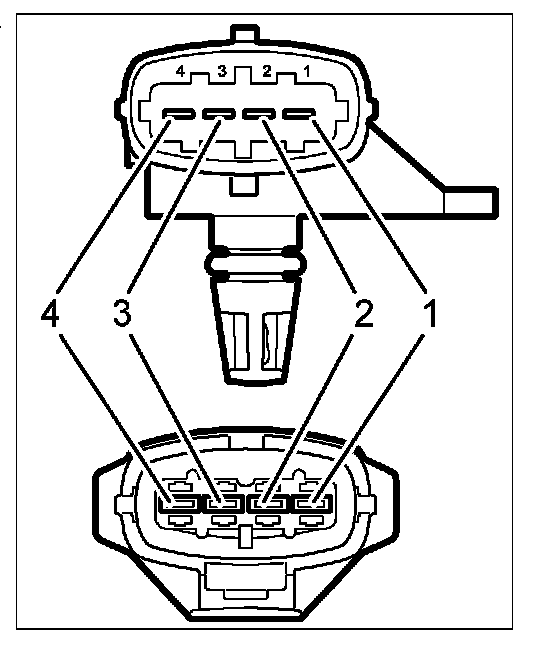 4 3 2 1

4 3 2 1