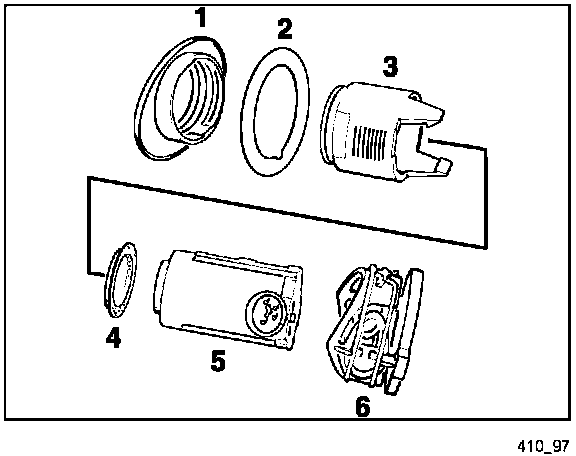 1
2
3
4
5
6
410_97