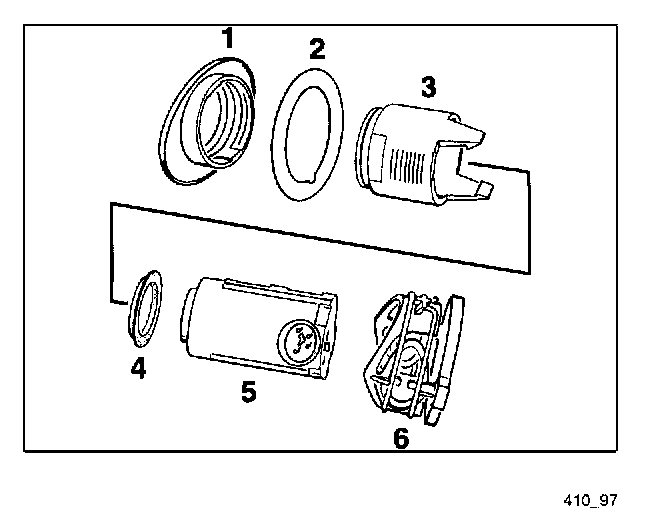 1
2
3
4
5
6

410_97