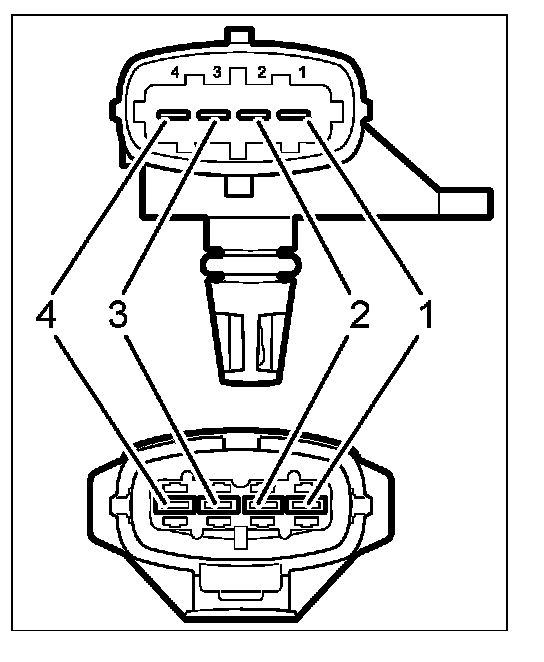 4 3 2 1

4 3 2 1