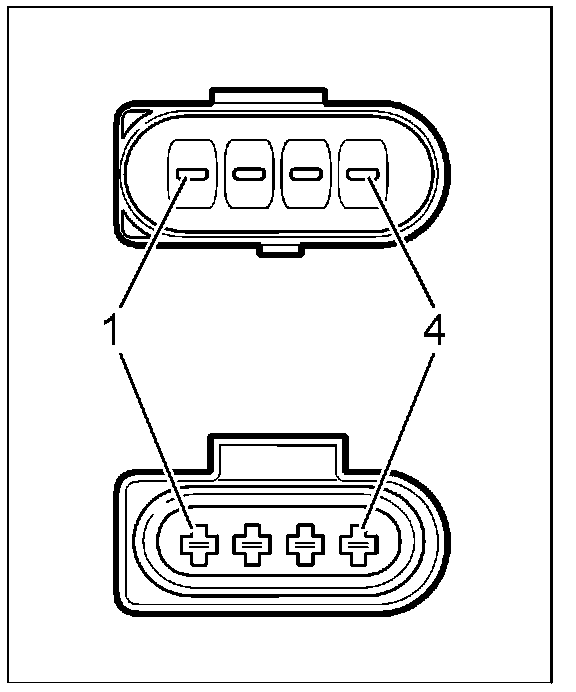 1
4