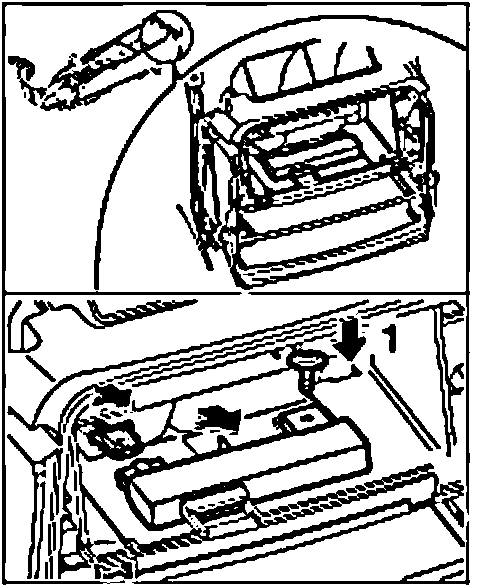 1