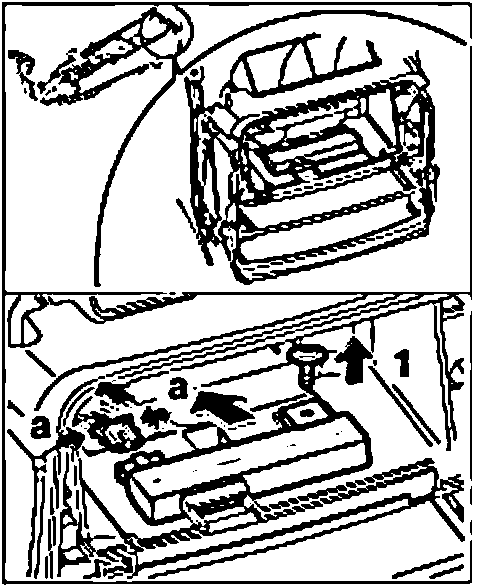 a
a
1