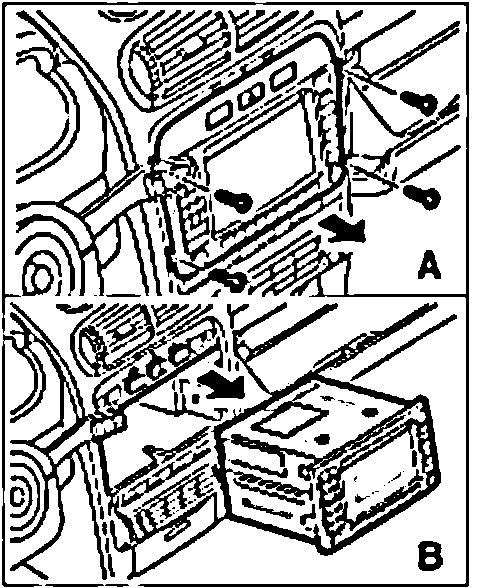 A

B