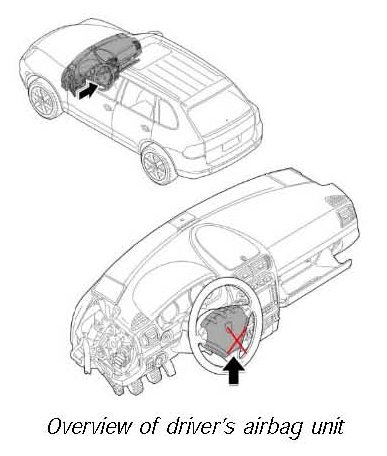 Overview of driver's airbag unit