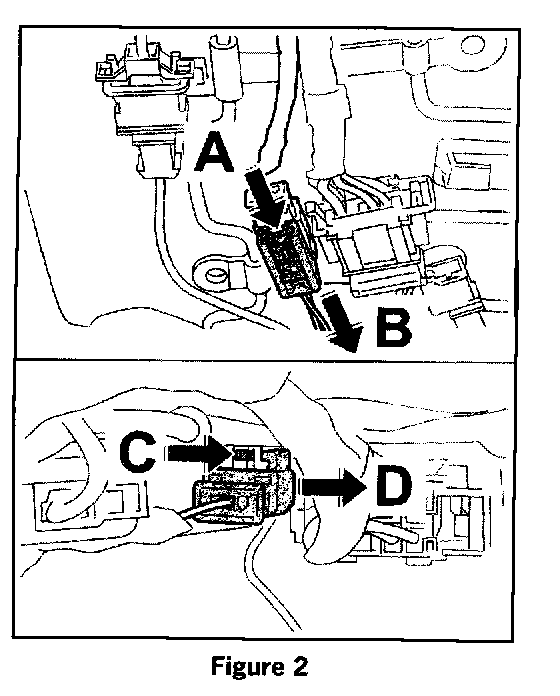 A

B

C

D

Figure 2