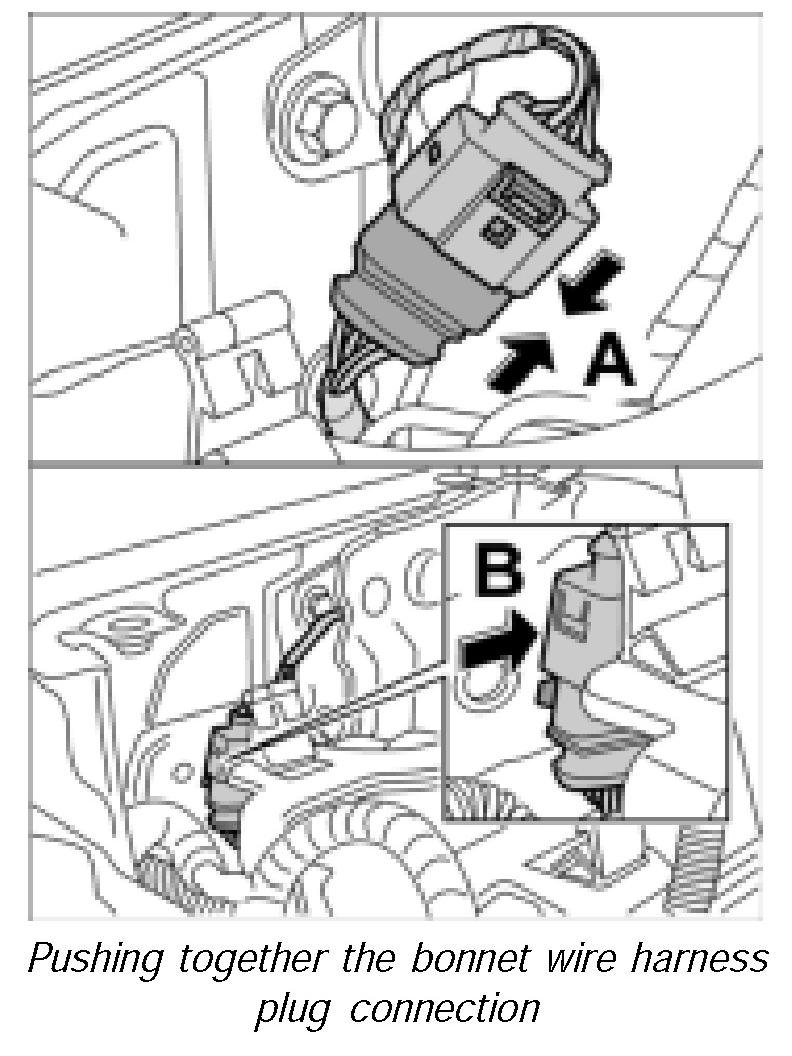 A

B

Pushing together the bonnet wire harness plug connection