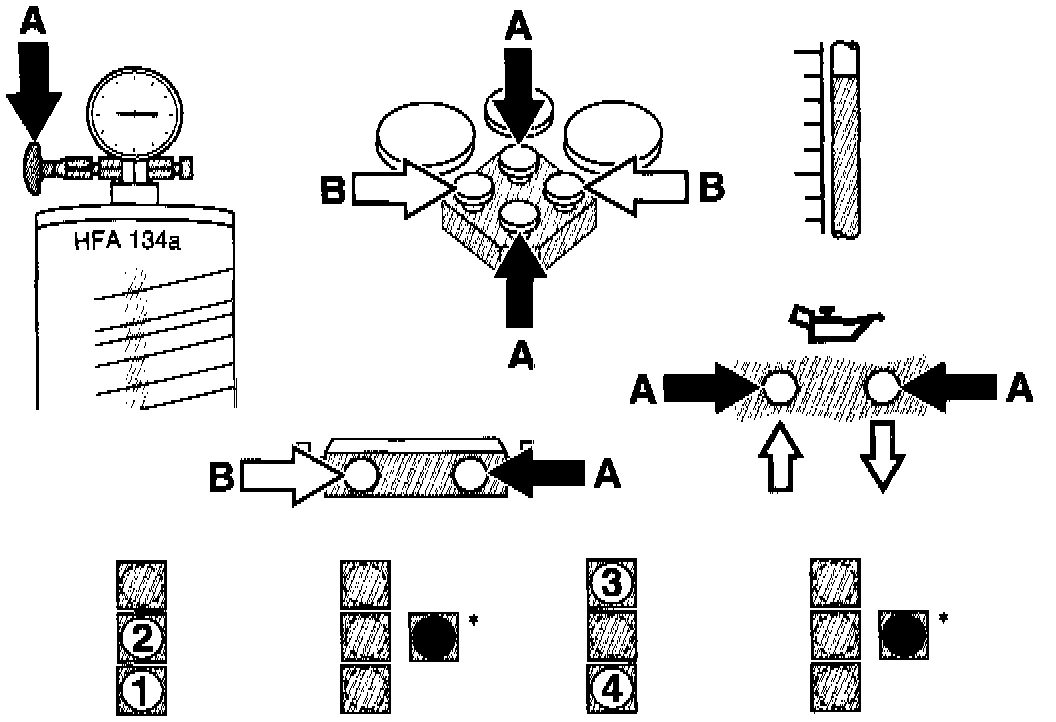 A

HFA 134a

A

B

B

A

A

A

B

A

2

1

*

3

4

*