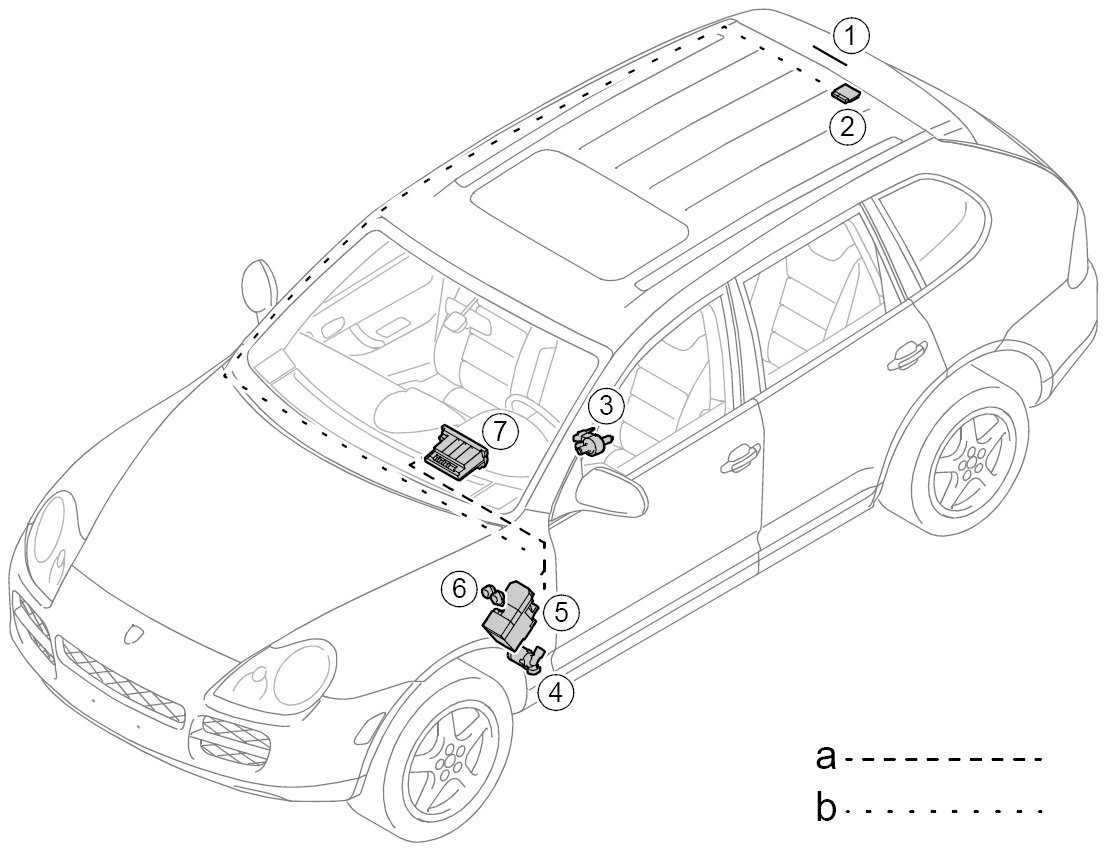 1
2
3
7
6
5
4
a
b