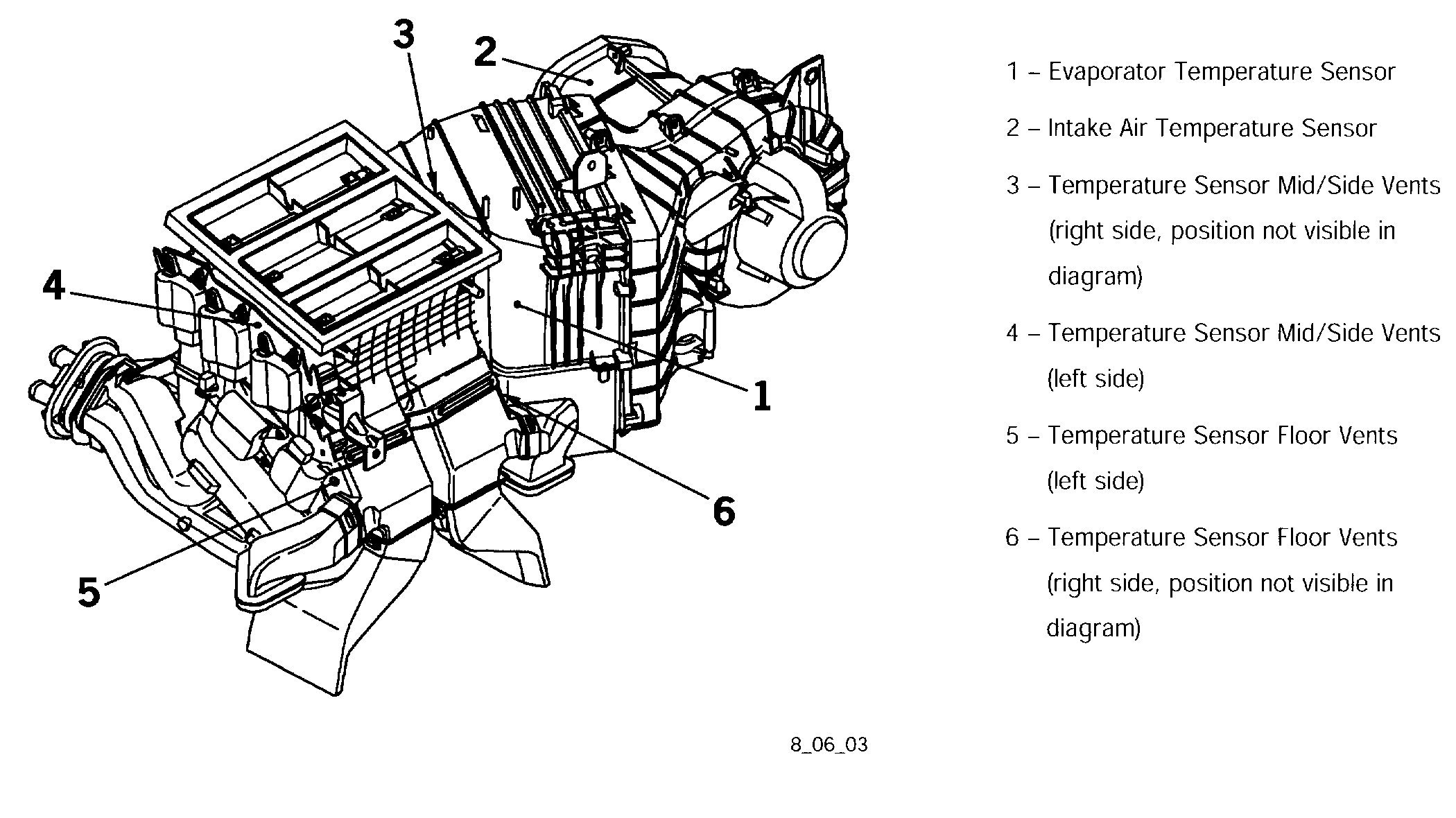 3
2
4
1
6
5

1 – Evaporator Temperature Sensor

2 – Intake Air Temperature Sensor

3 – Temperature Sensor Mid/Side Vents (right side, position not visible in diagram)

4 – Temperature Sensor Mid/Side Vents (left side)

5 – Temperature Sensor Floor Vents (left side)

6 – Temperature Sensor Floor Vents (right side, position not visible in diagram)

8_06_03