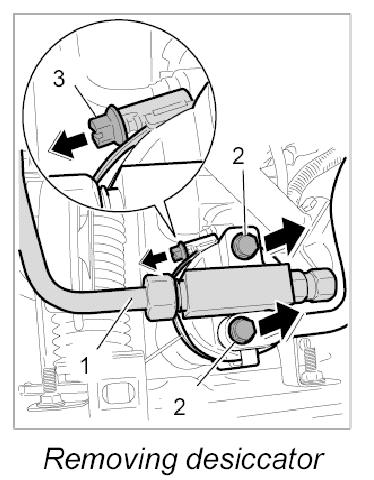 3
2
1
2
Removing desiccator