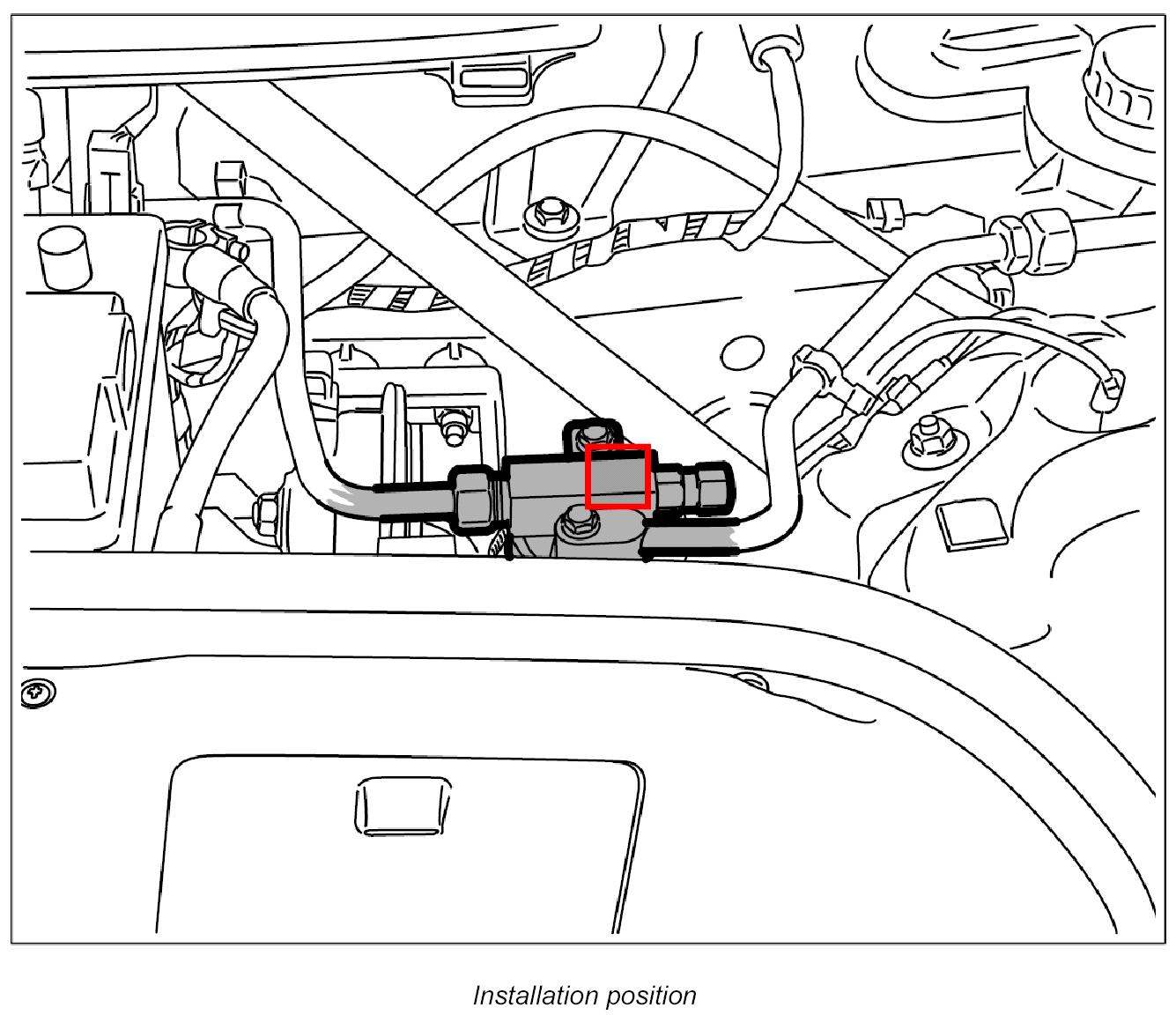 Installation position