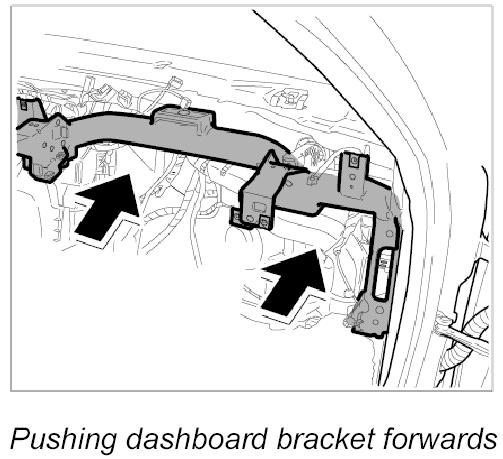 Pushing dashboard bracket forwards