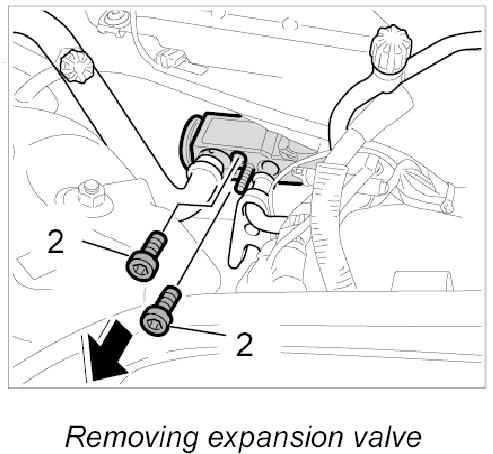 2

2

Removing expansion valve