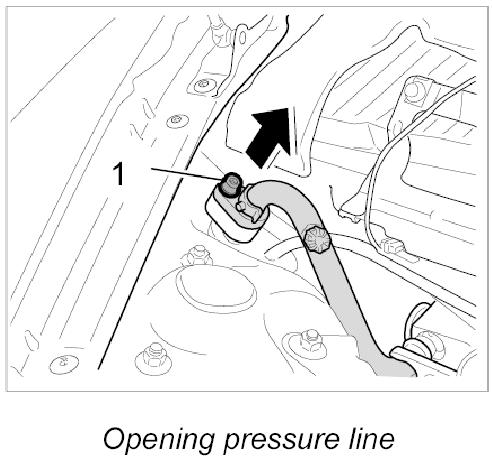 1

Opening pressure line