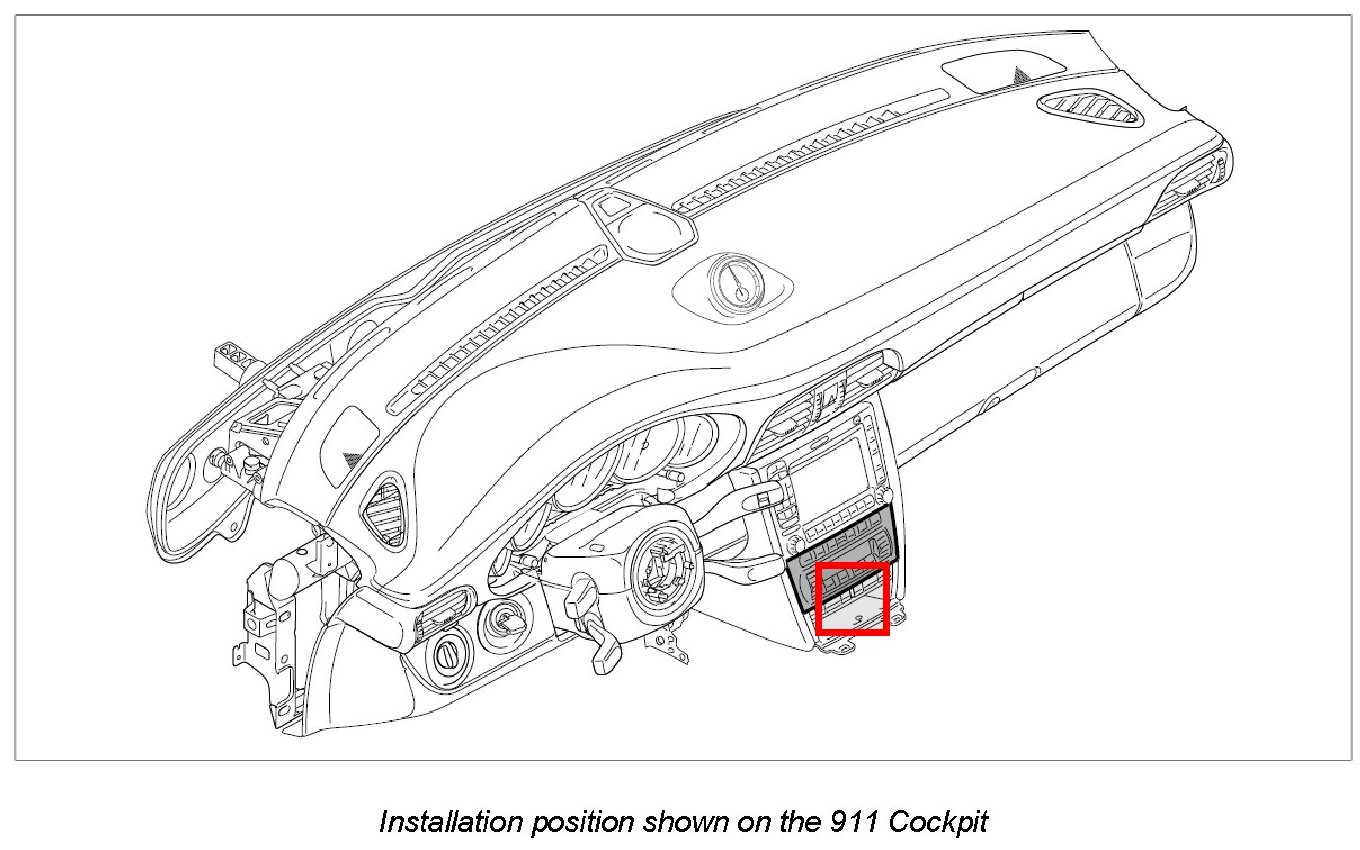 Installation position shown on the 911 Cockpit