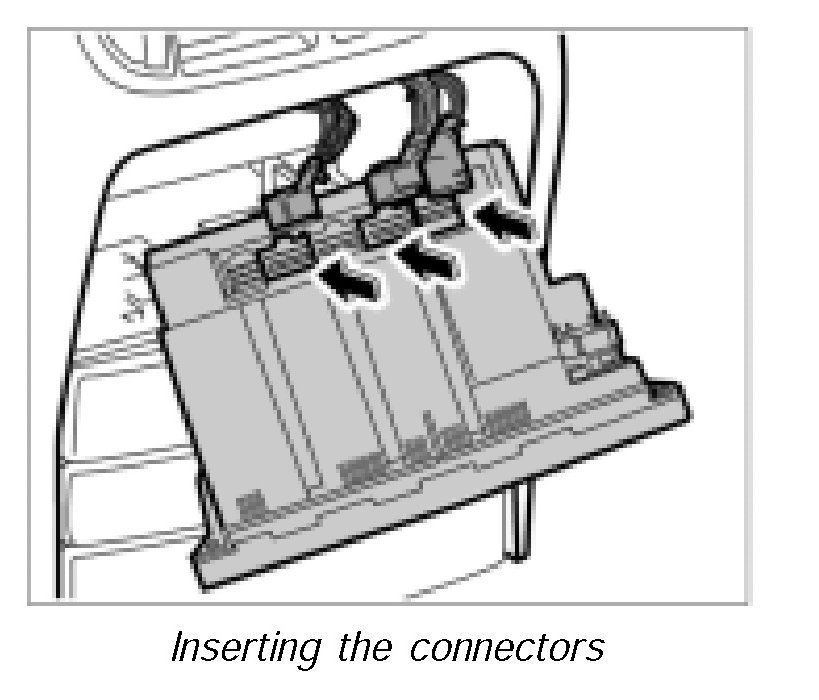 Inserting the connectors