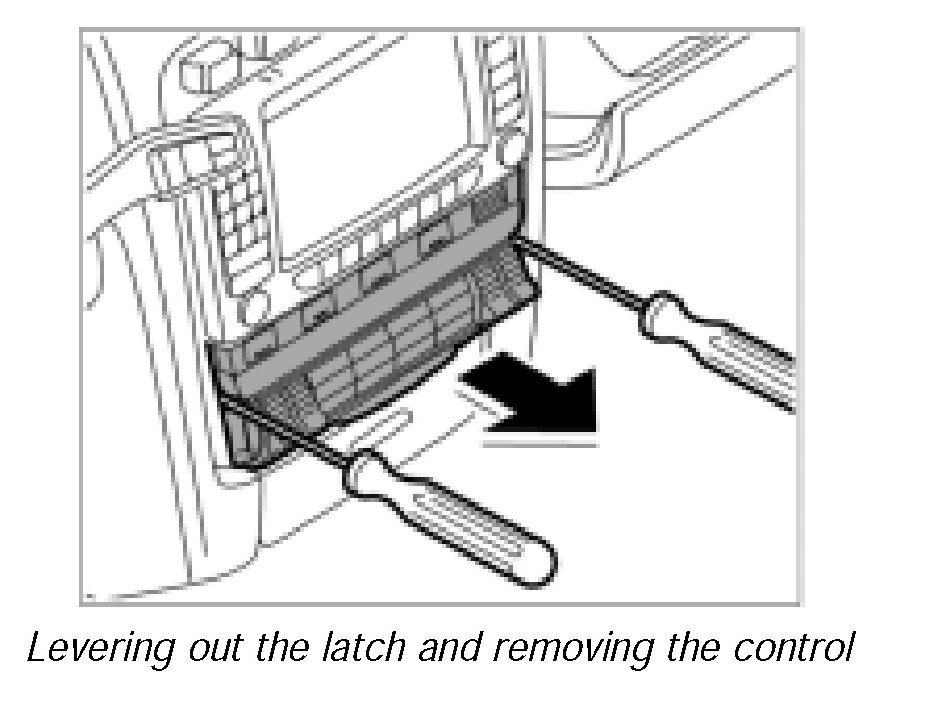 Levering out the latch and removing the control