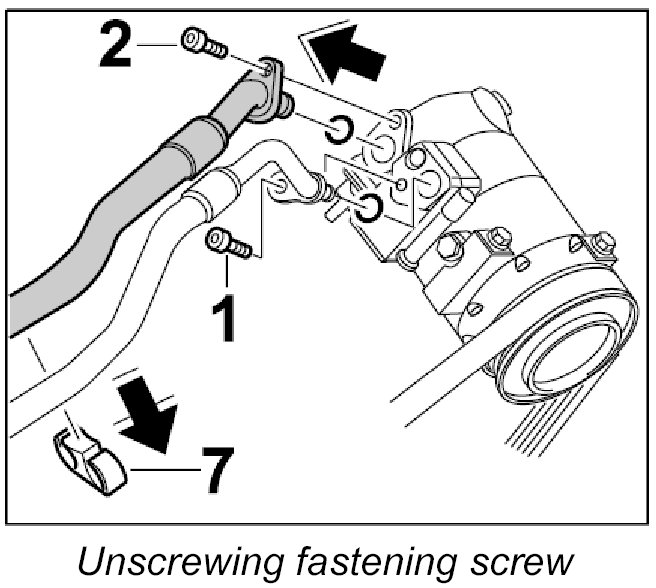 2

1

7

Unscrewing fastening screw