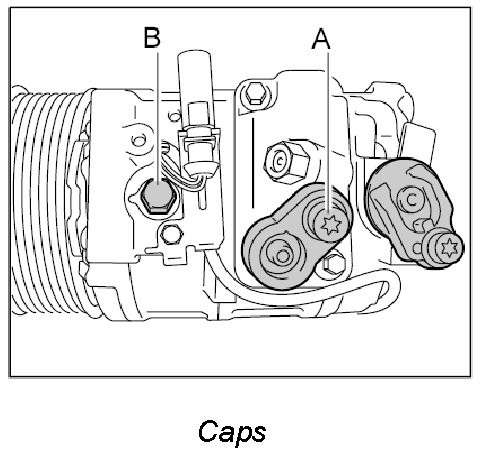 B

A

Caps