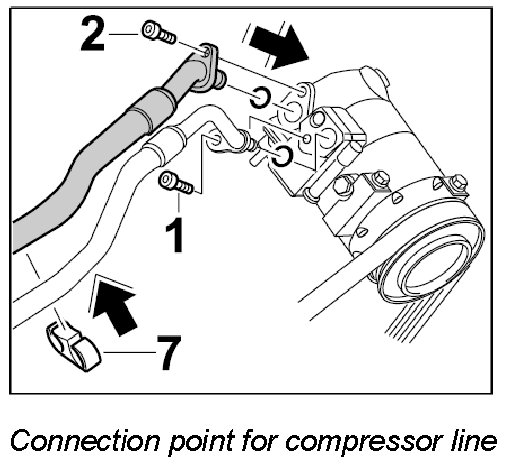 2

1

7

Connection point for compressor line