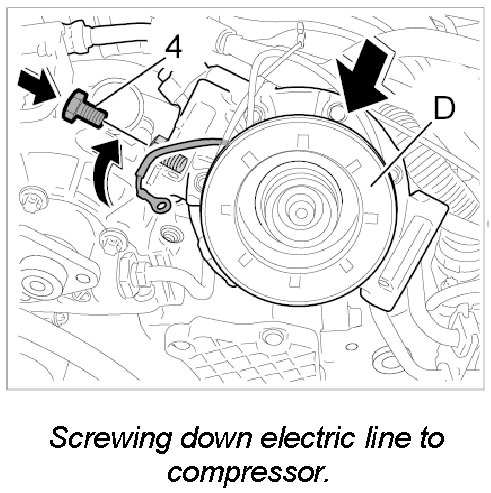 4

D

Screwing down electric line to compressor.