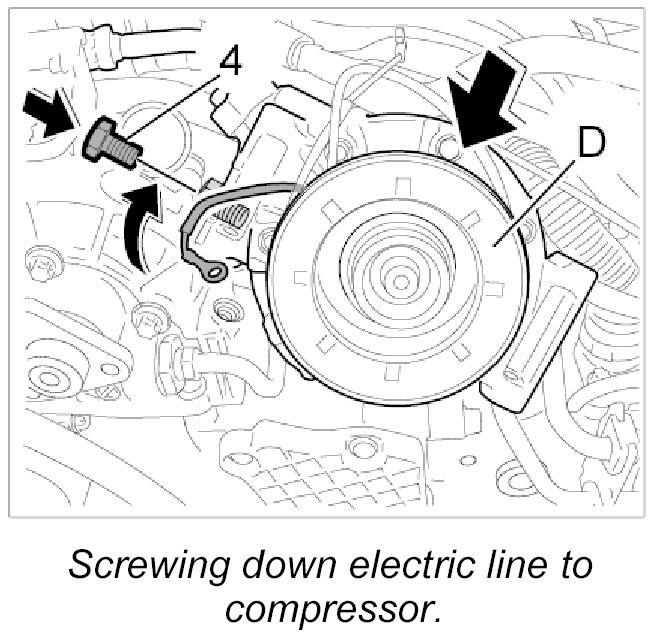 4

D

Screwing down electric line to compressor.