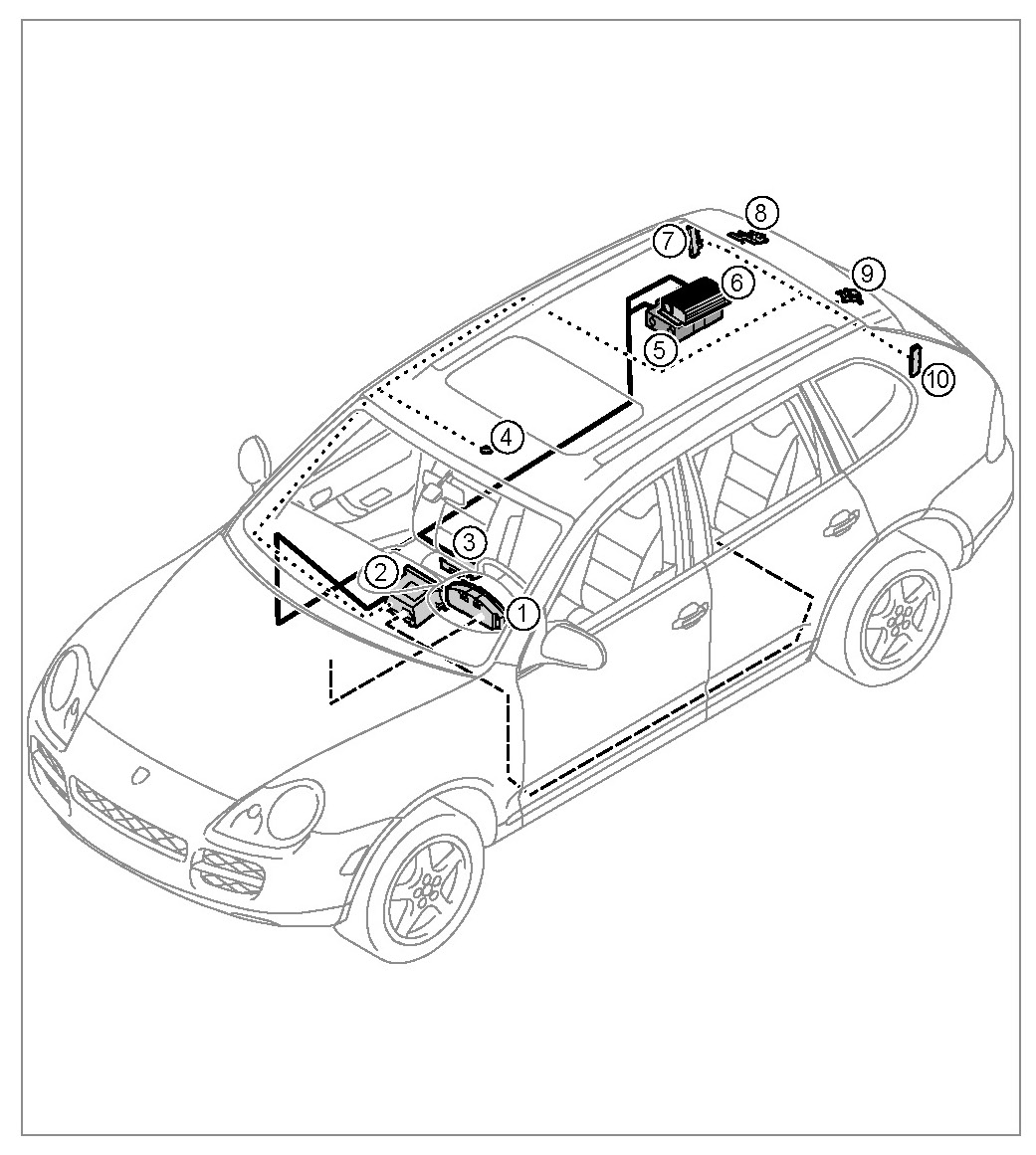 8
7
6
9
5
10
4
3
2
1