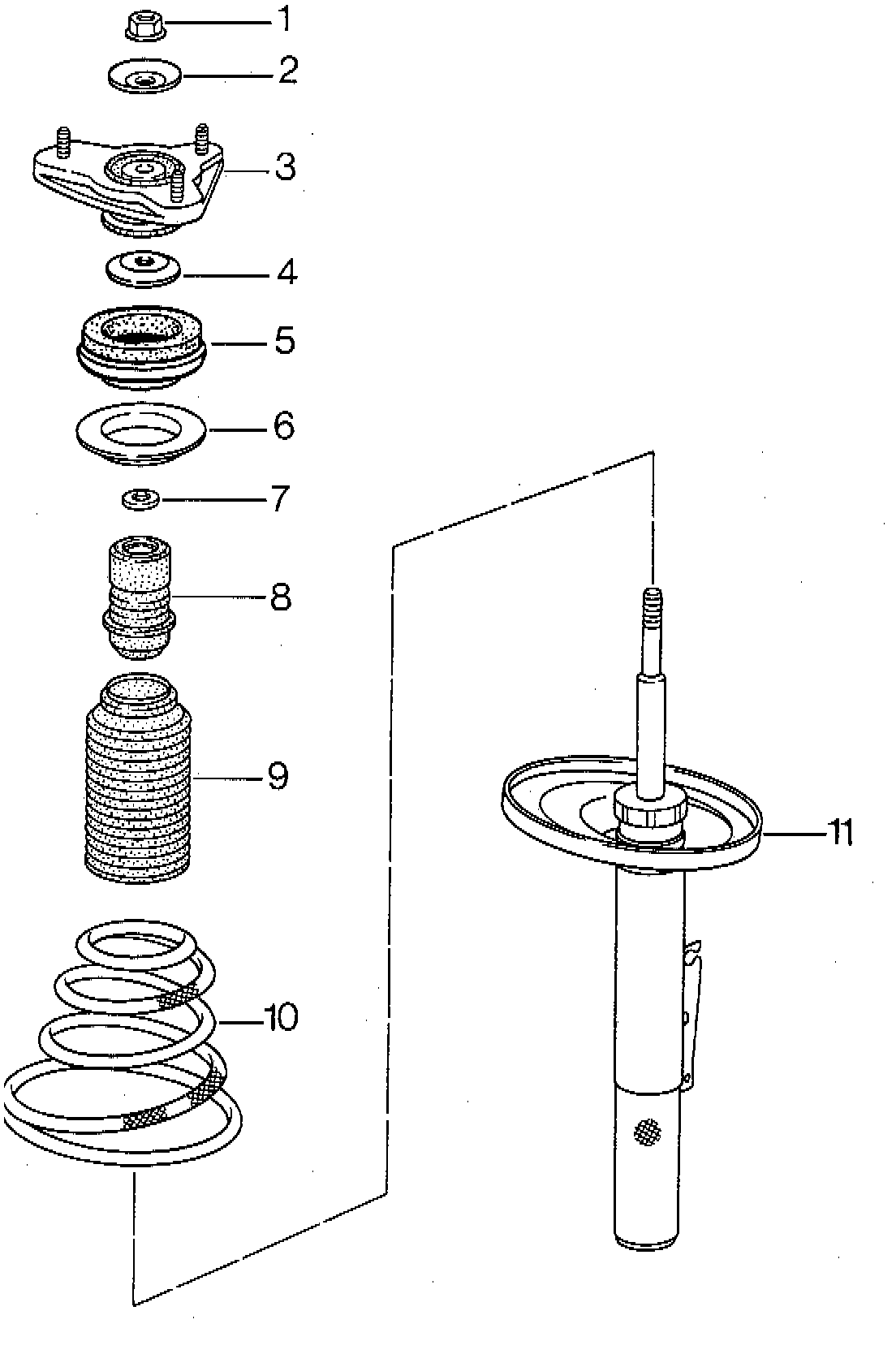 1
2
3
4
5
6
7
8
9
10
11