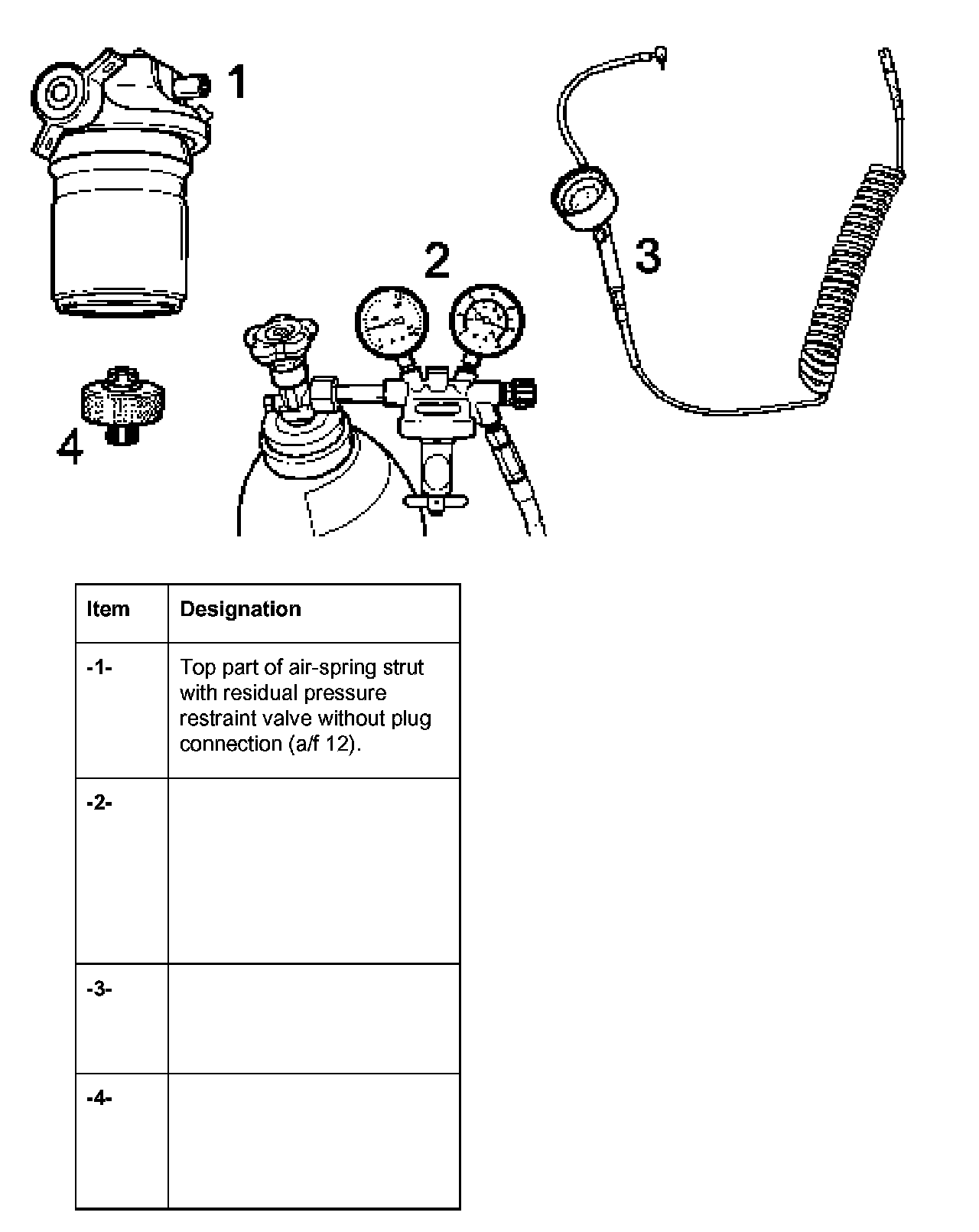 1

2

3

4

| Item | Designation |
|---|---|
| -1- | Top part of air-spring strut with residual pressure restraint valve without plug connection (a/f 12). |
| -2- | |
| -3- | |
| -4- | |