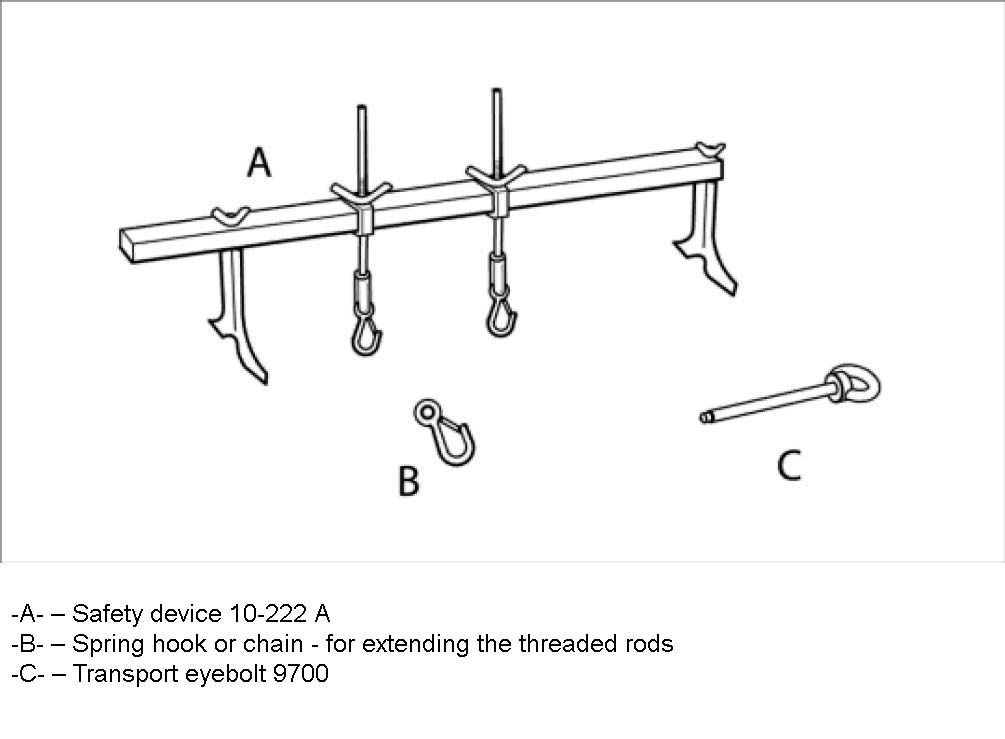 A

B

C

-A- – Safety device 10-222 A
-B- – Spring hook or chain - for extending the threaded rods
-C- – Transport eyebolt 9700