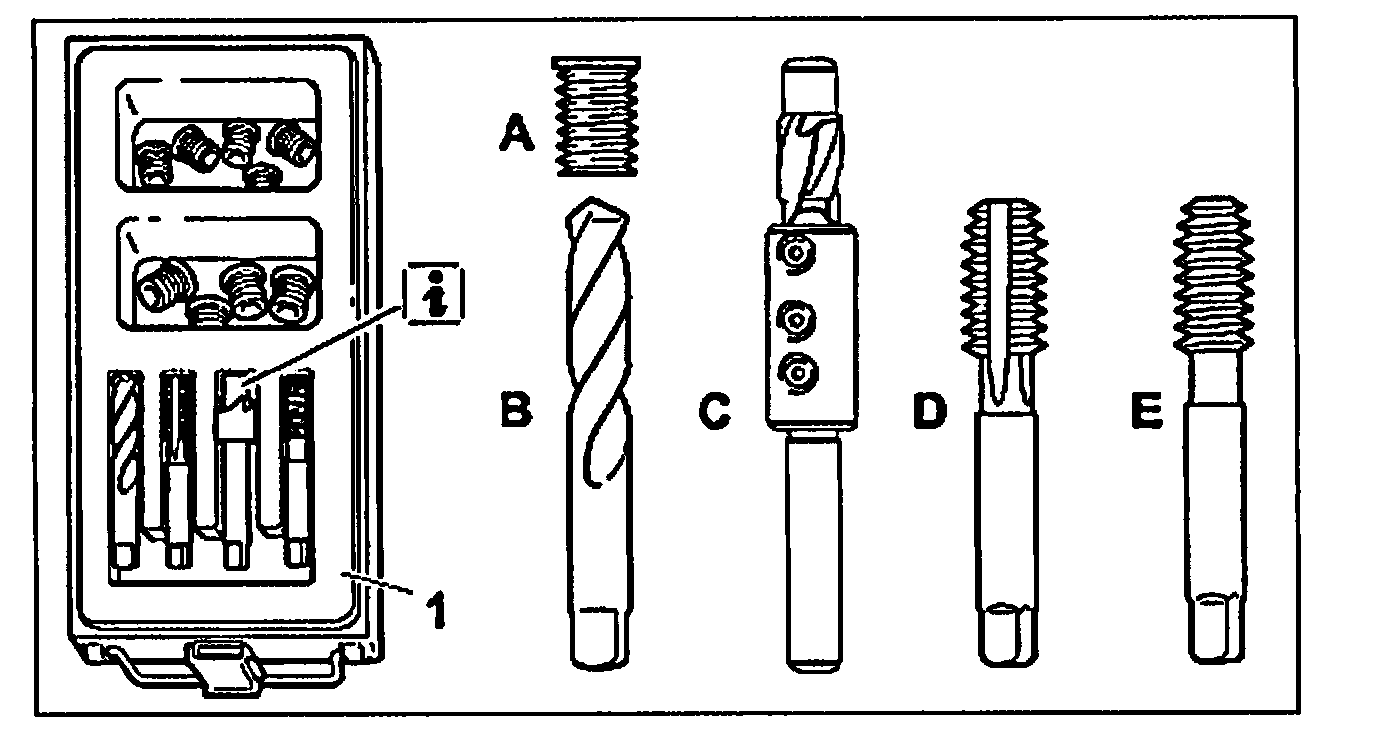 i
1
A
B
C
D
E