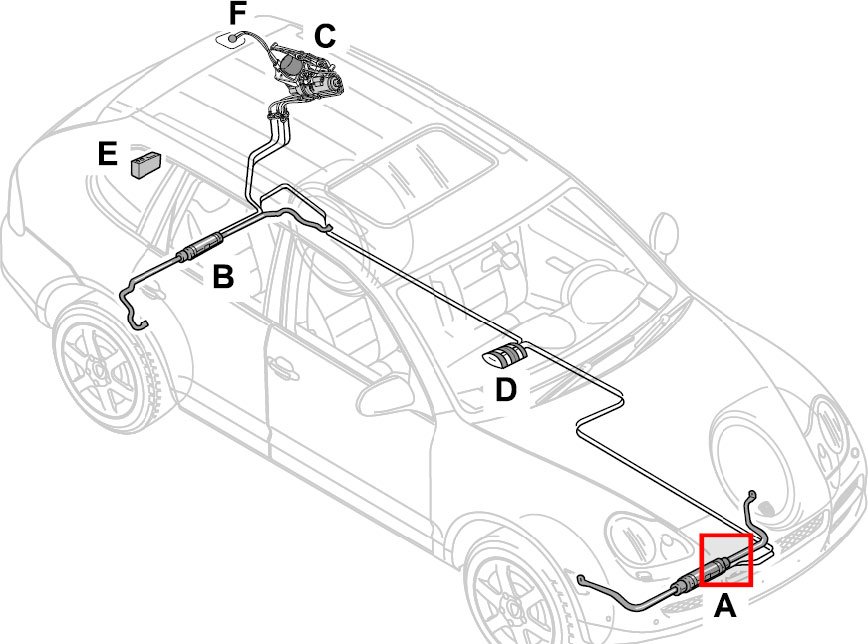 F
C
E
B
D
A