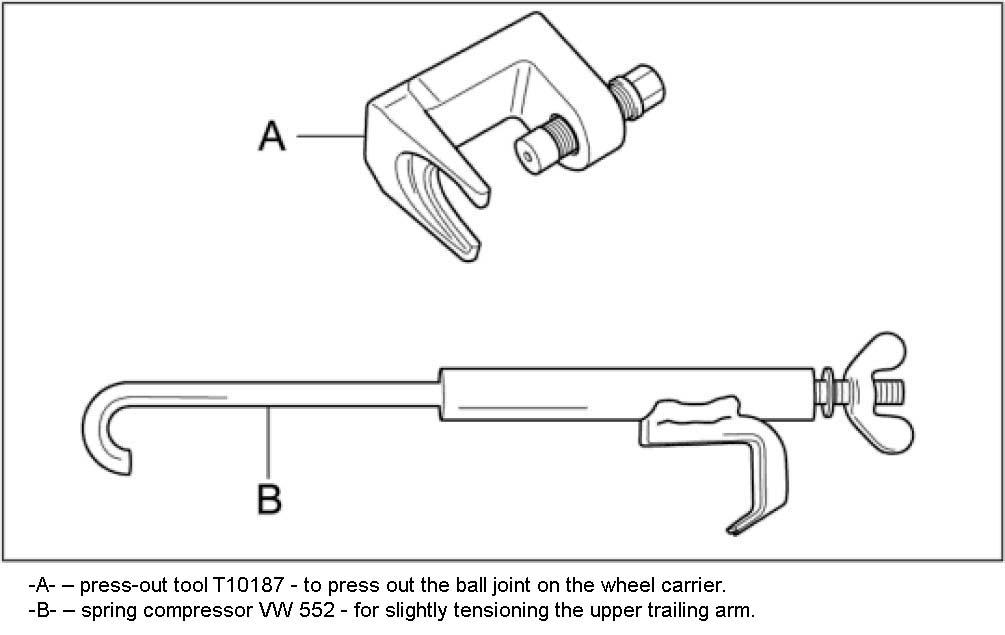 A

B

-A- – press-out tool T10187 - to press out the ball joint on the wheel carrier.
-B- – spring compressor VW 552 - for slightly tensioning the upper trailing arm.