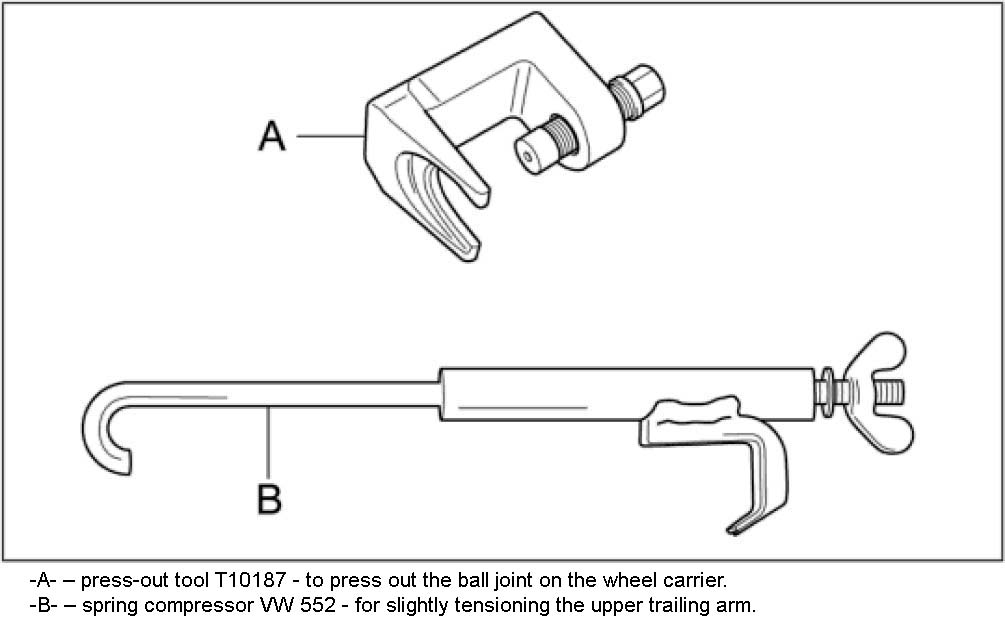 A

B

-A- – press-out tool T10187 - to press out the ball joint on the wheel carrier.
-B- – spring compressor VW 552 - for slightly tensioning the upper trailing arm.