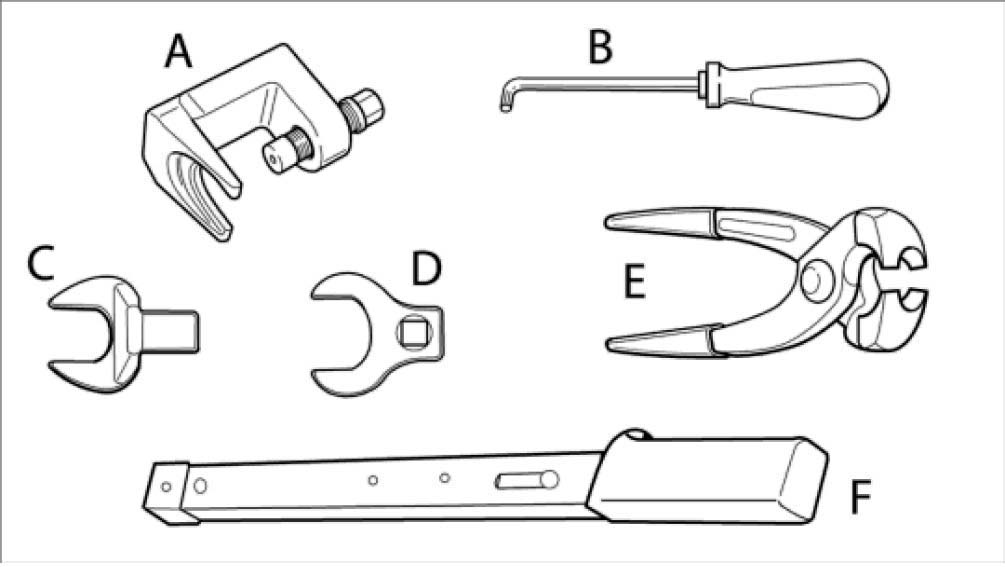 A
B
C
D
E
F