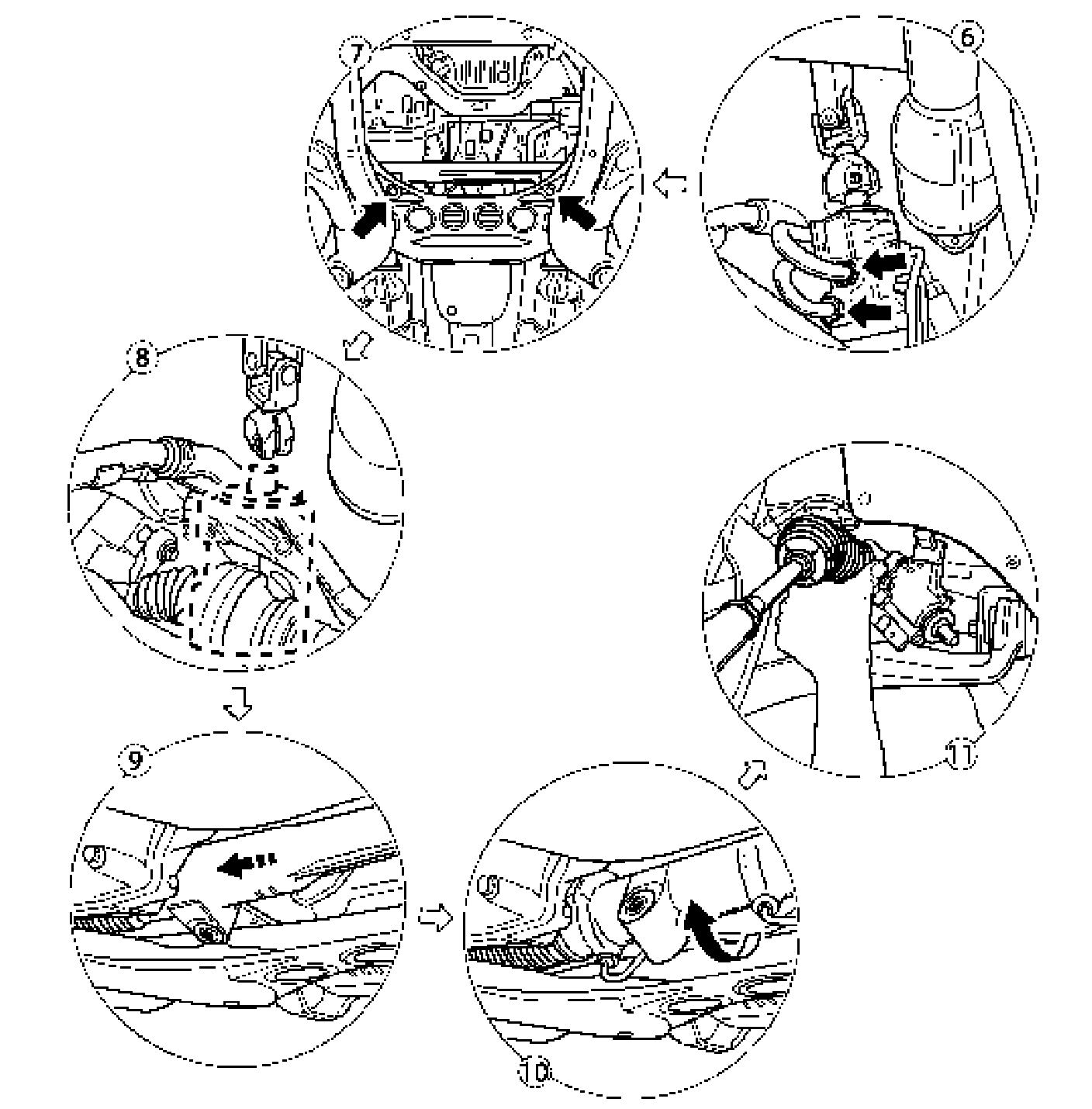 7
6
8
9
10
11