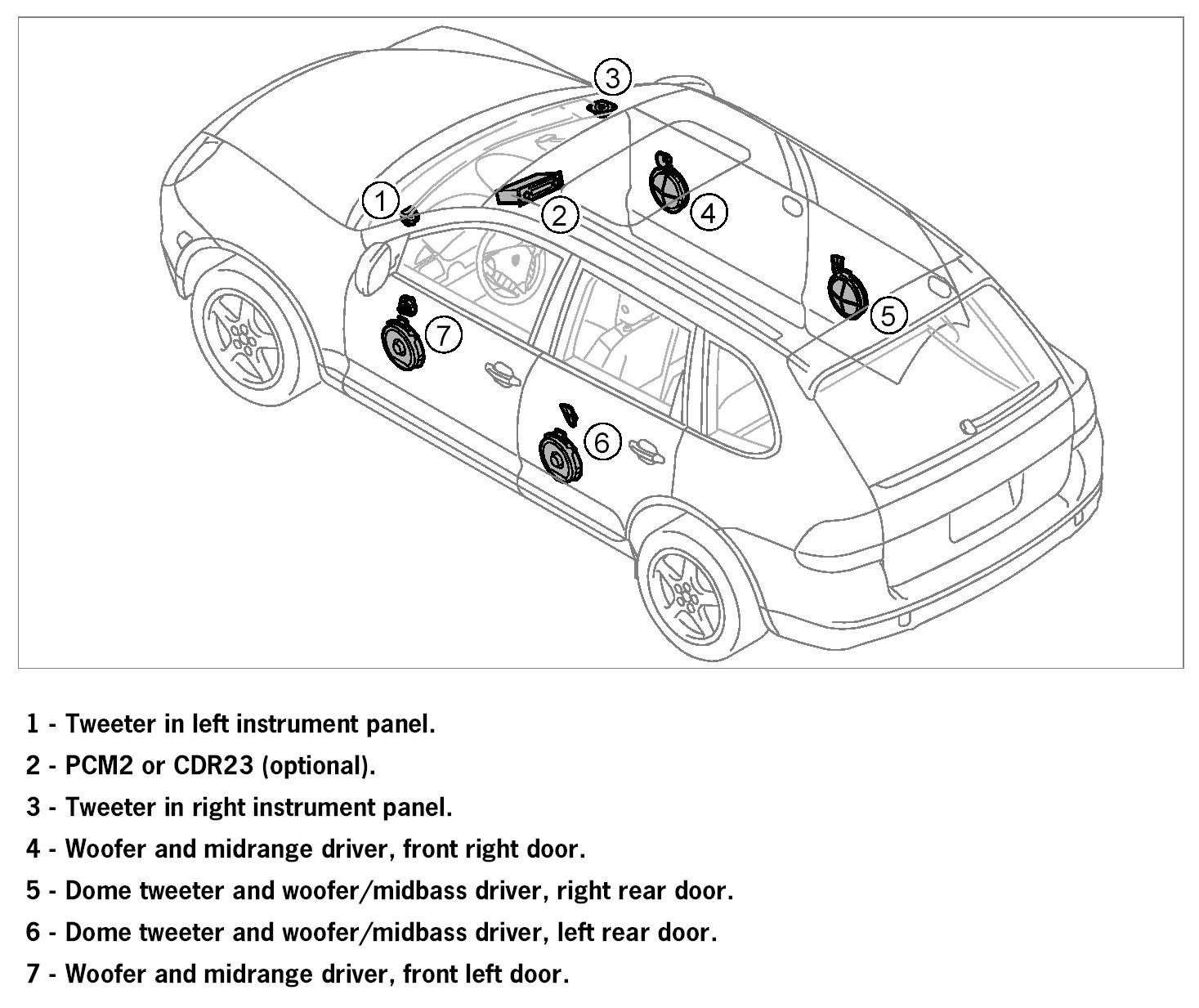 3
1
2
4
5
7
6

1 - Tweeter in left instrument panel.

2 - PCM2 or CDR23 (optional).

3 - Tweeter in right instrument panel.

4 - Woofer and midrange driver, front right door.

5 - Dome tweeter and woofer/midbass driver, right rear door.

6 - Dome tweeter and woofer/midbass driver, left rear door.

7 - Woofer and midrange driver, front left door.