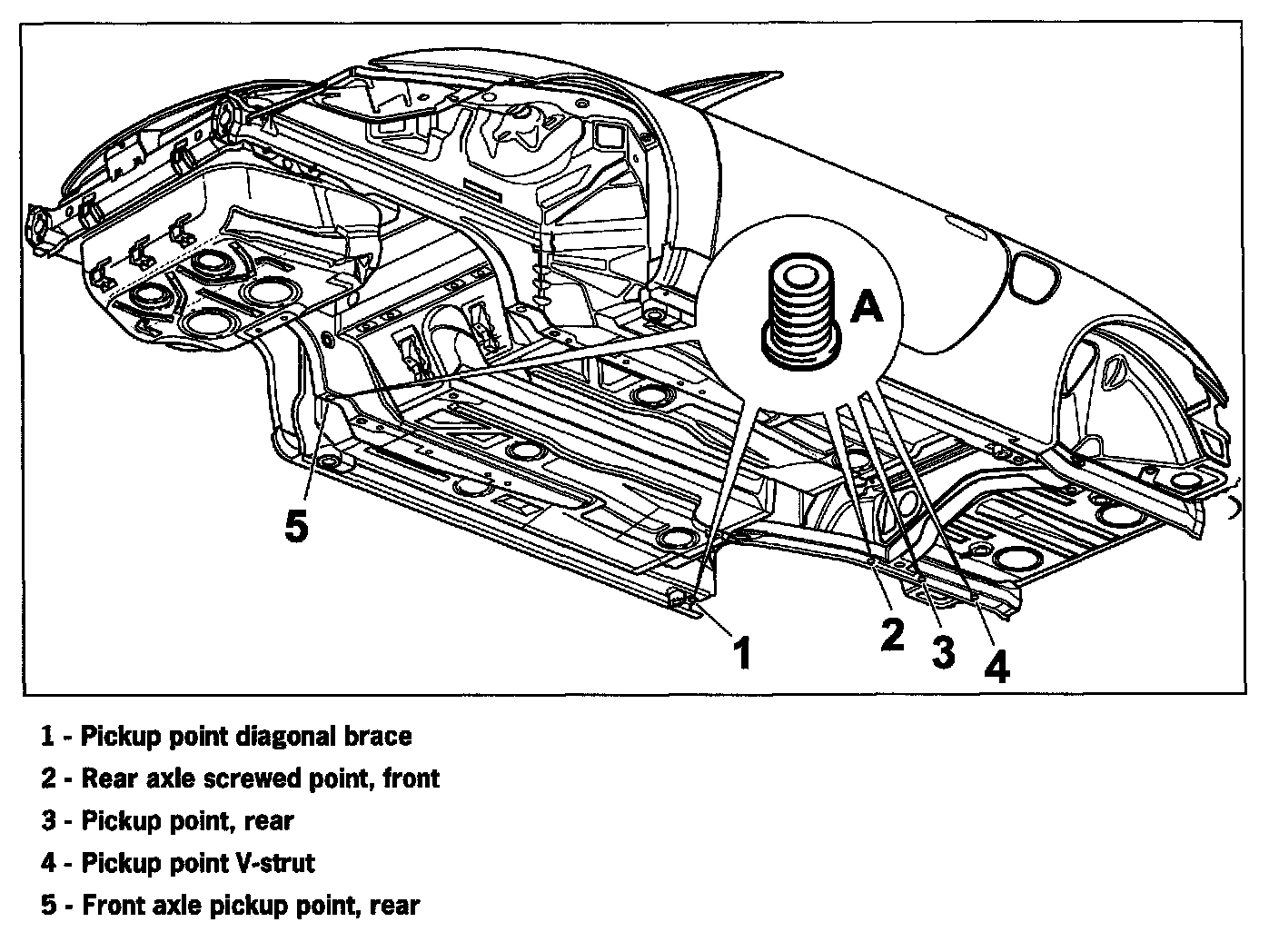 A

5

1

2

3

4

1 - Pickup point diagonal brace

2 - Rear axle screwed point, front

3 - Pickup point, rear

4 - Pickup point V-strut

5 - Front axle pickup point, rear