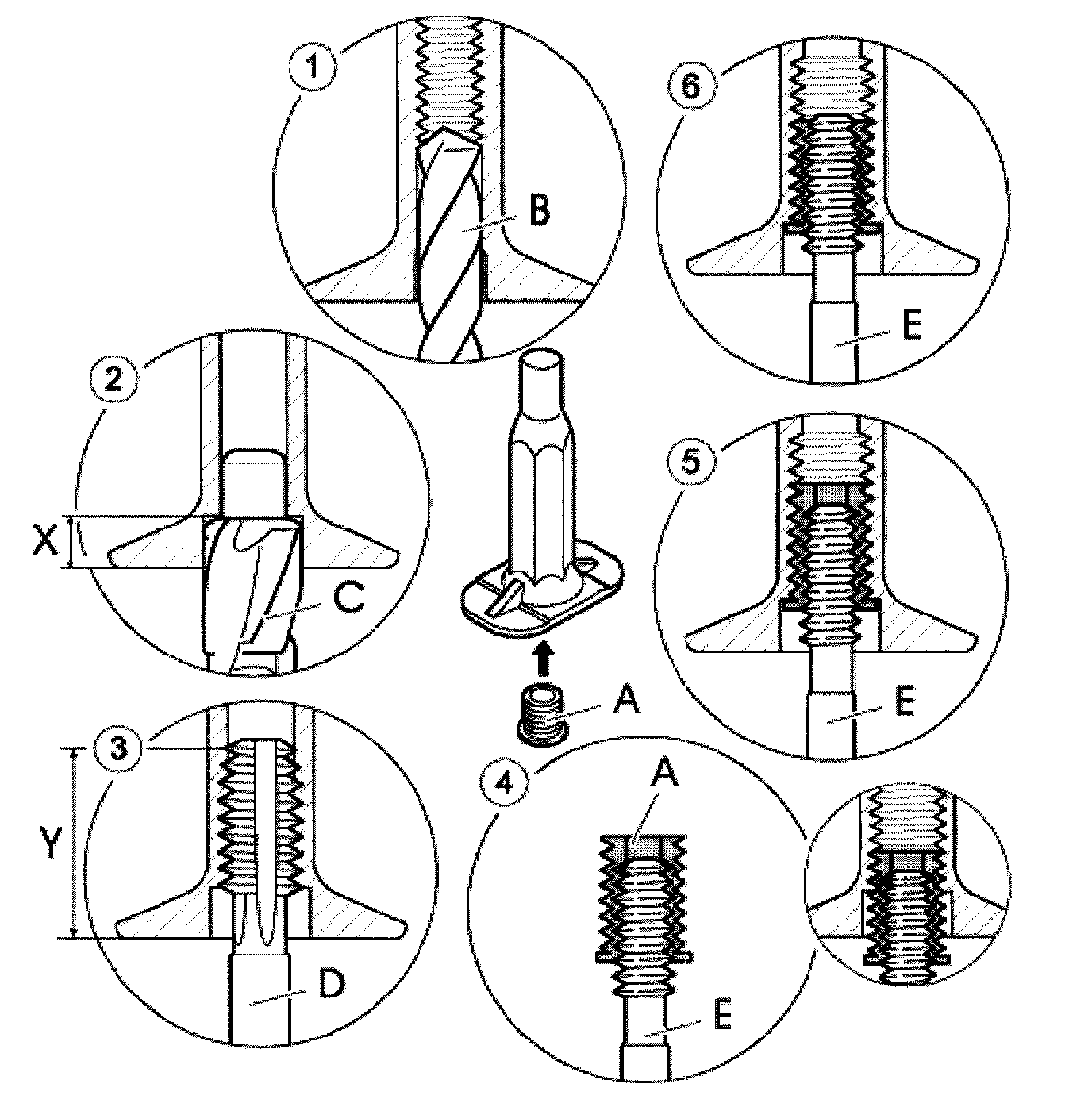 1
B
6
E
2
X
C
5
E
A
3
Y
D
4
A
E