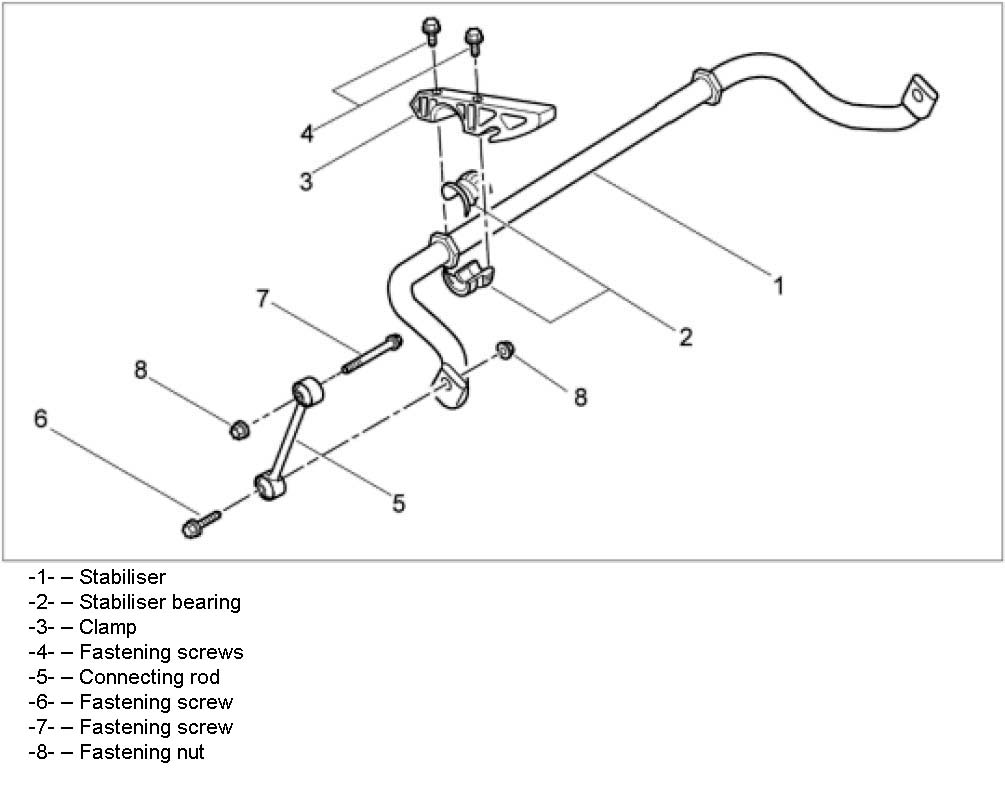 4
3
1
2
7
8
8
6
5

-1- – Stabiliser
-2- – Stabiliser bearing
-3- – Clamp
-4- – Fastening screws
-5- – Connecting rod
-6- – Fastening screw
-7- – Fastening screw
-8- – Fastening nut